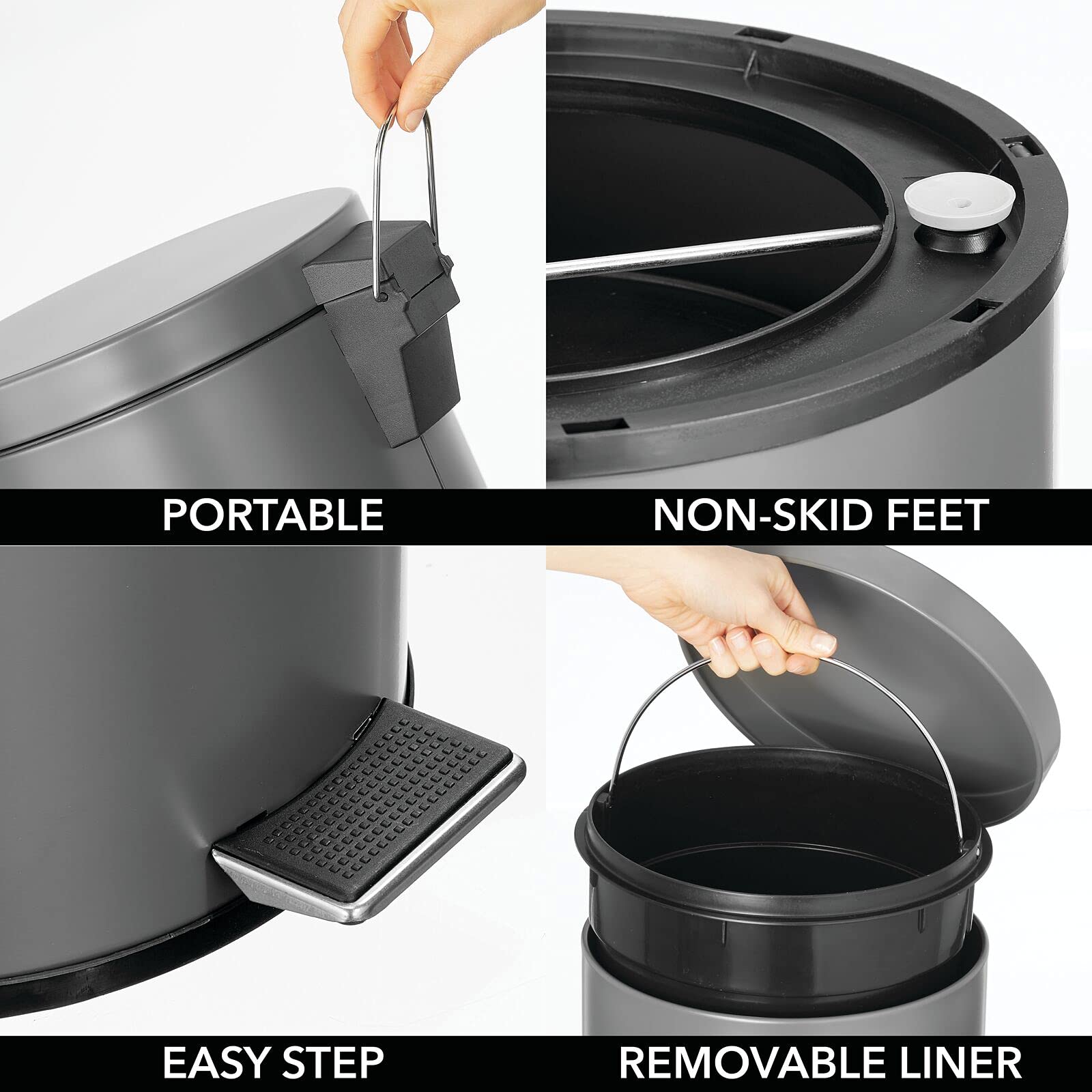 PORTABLE

NON-SKID FEET

EASY STEP

REMOVABLE LINER